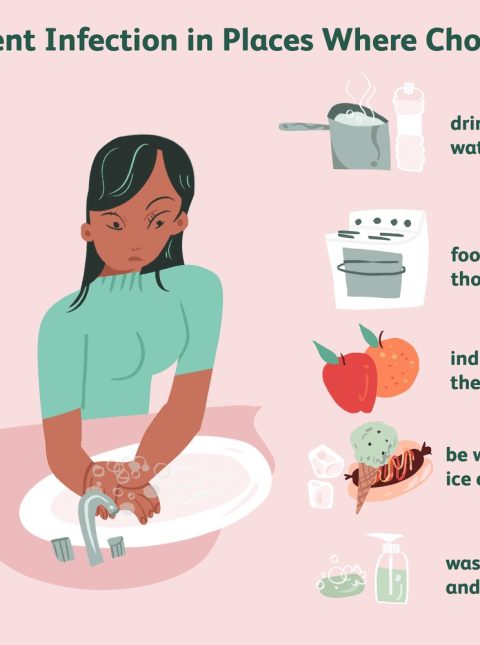 ent Infection in Places Where Cho

drin
wat

foo
tho

ind
the

be w
ice c

was
and